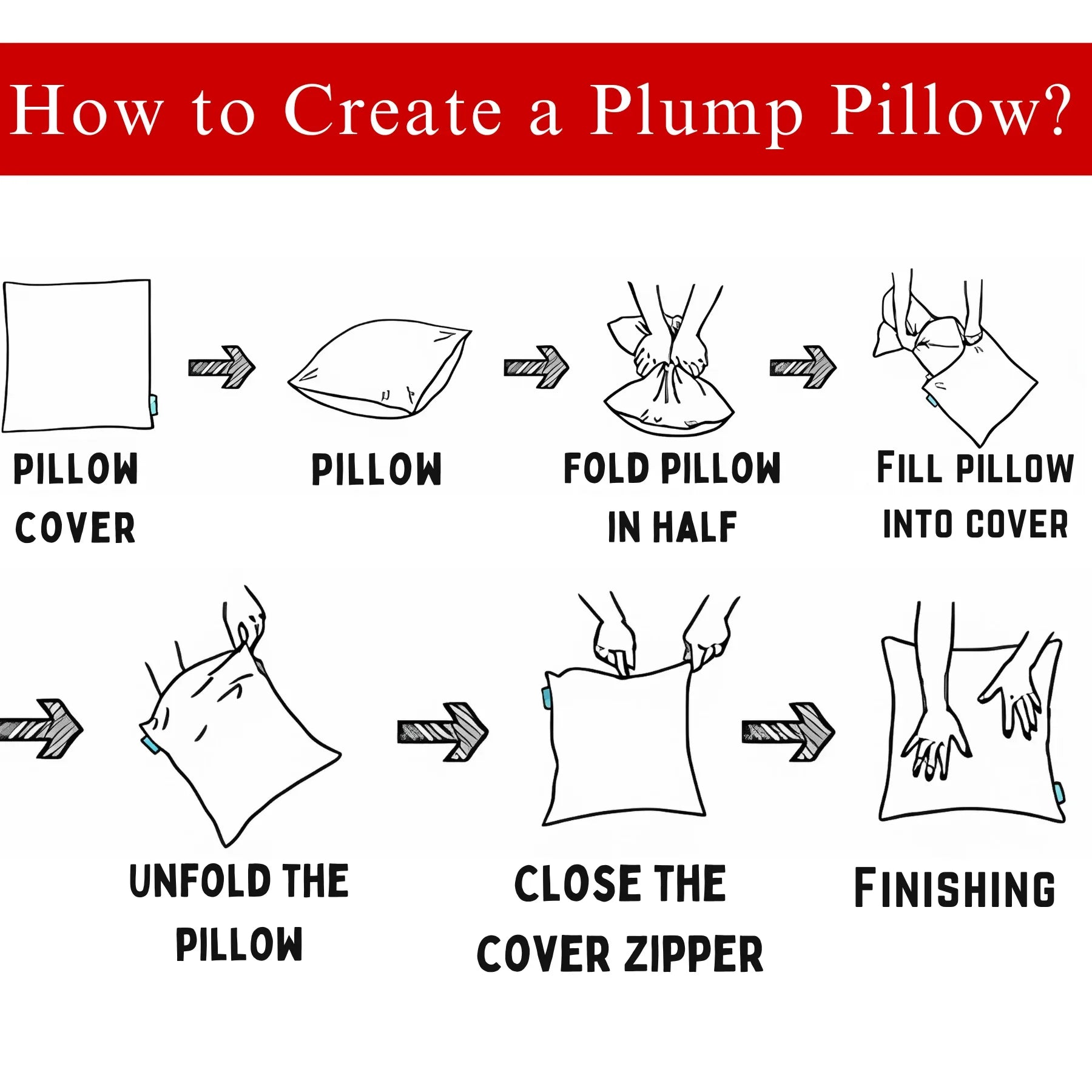 How to Create a Plump Pillow?

PILLOW COVER

PILLOW

FOLD PILLOW IN HALF

FILL PILLOW INTO COVER

UNFOLD THE PILLOW

CLOSE THE COVER ZIPPER

FINISHING