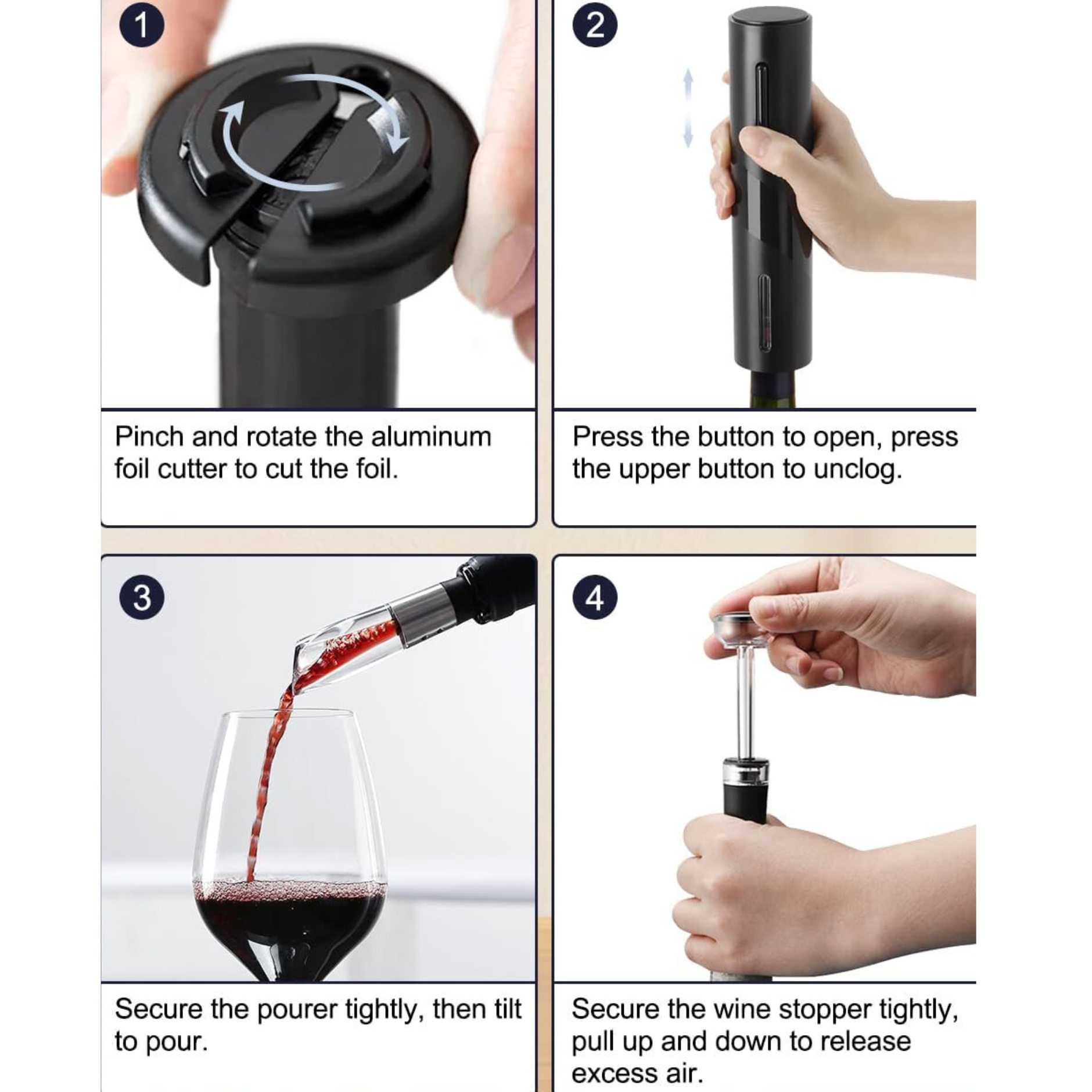 1

Pinch and rotate the aluminum foil cutter to cut the foil.

2

Press the button to open, press the upper button to unclog.

3

Secure the pourer tightly, then tilt to pour.

4

Secure the wine stopper tightly, pull up and down to release excess air.