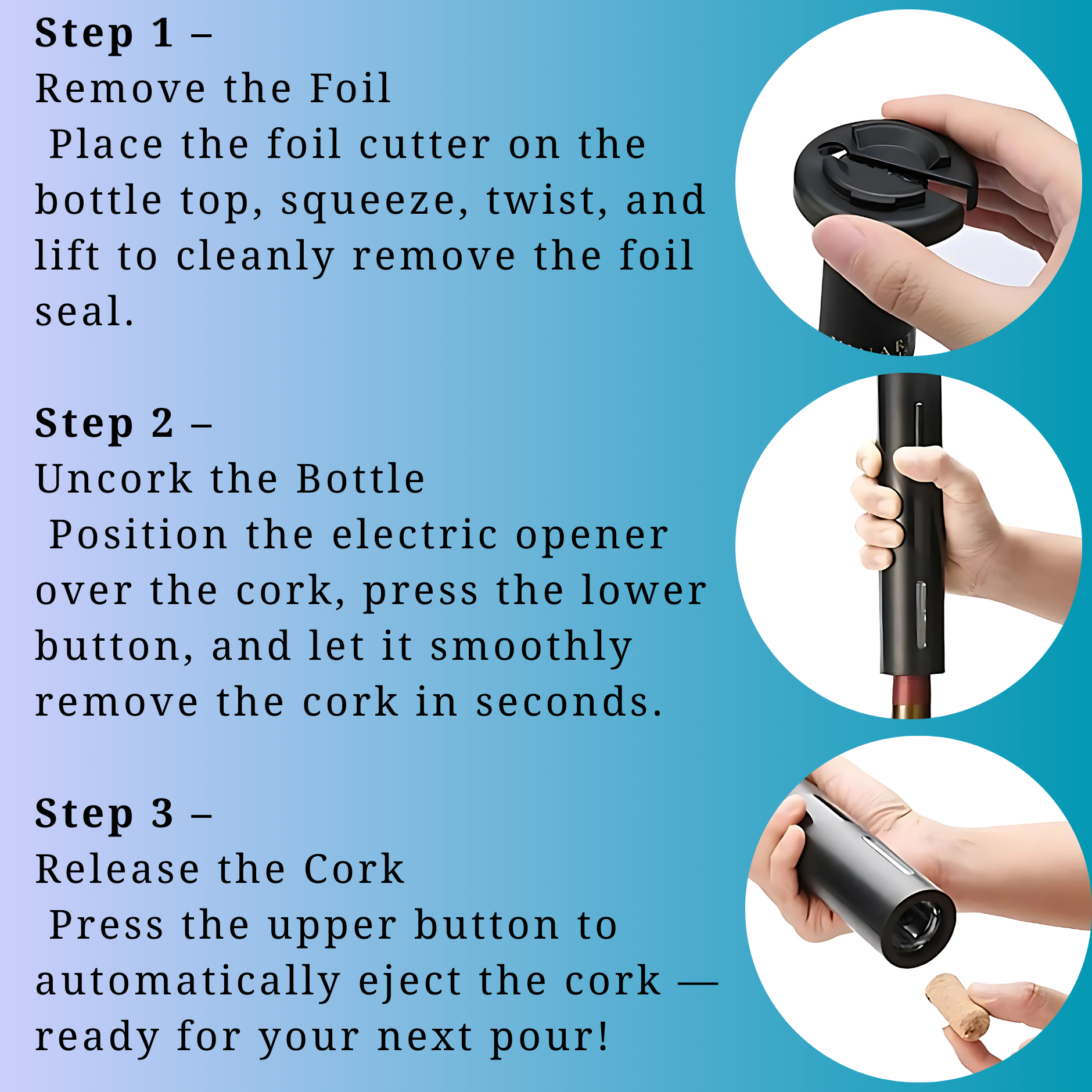 Step 1 –
Remove the Foil
Place the foil cutter on the bottle top, squeeze, twist, and lift to cleanly remove the foil seal.

Step 2 –
Uncork the Bottle
Position the electric opener over the cork, press the lower button, and let it smoothly remove the cork in seconds.

Step 3 –
Release the Cork
Press the upper button to automatically eject the cork — ready for your next pour!