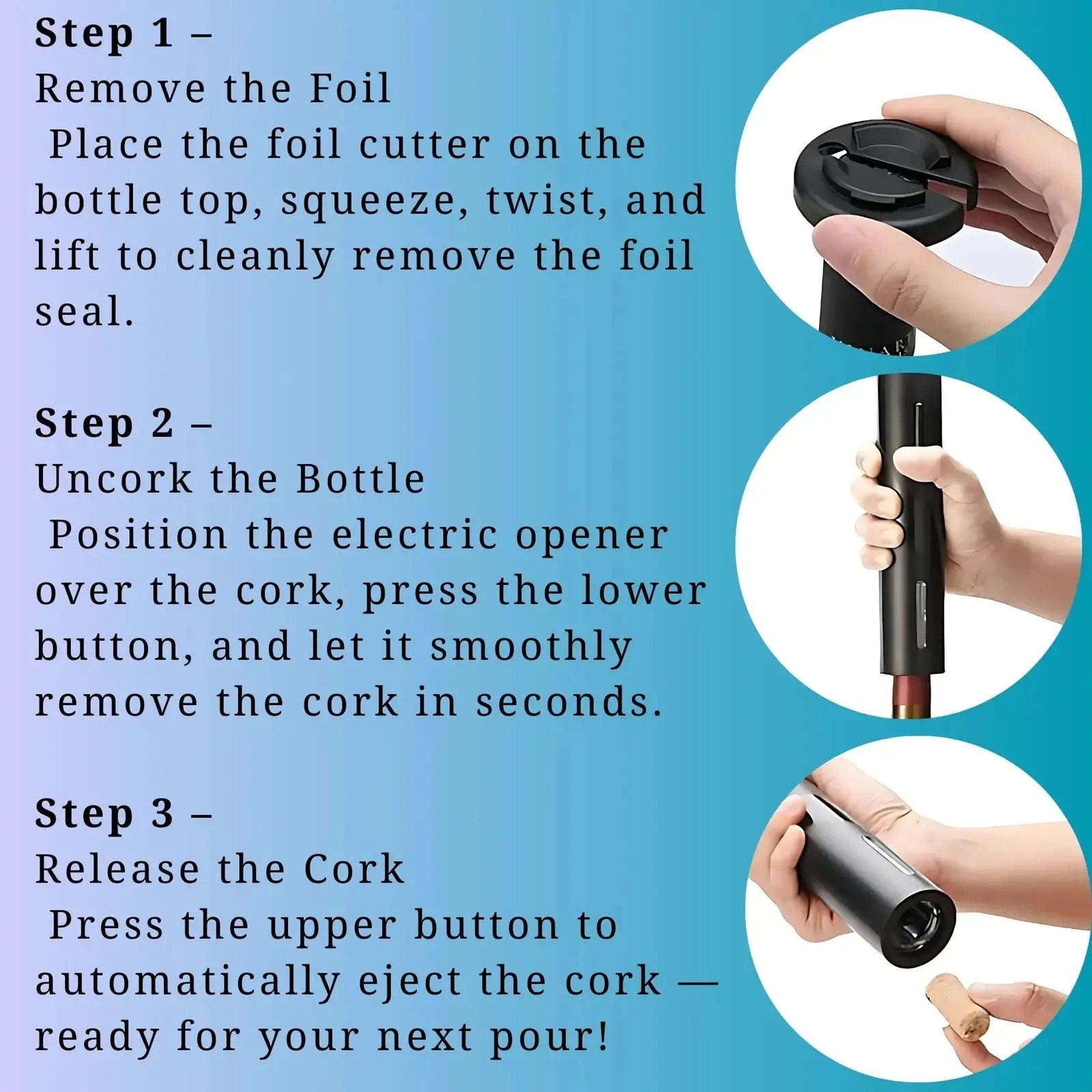 Step 1 –
Remove the Foil
Place the foil cutter on the bottle top, squeeze, twist, and lift to cleanly remove the foil seal.

Step 2 –
Uncork the Bottle
Position the electric opener over the cork, press the lower button, and let it smoothly remove the cork in seconds.

Step 3 –
Release the Cork
Press the upper button to automatically eject the cork — ready for your next pour!