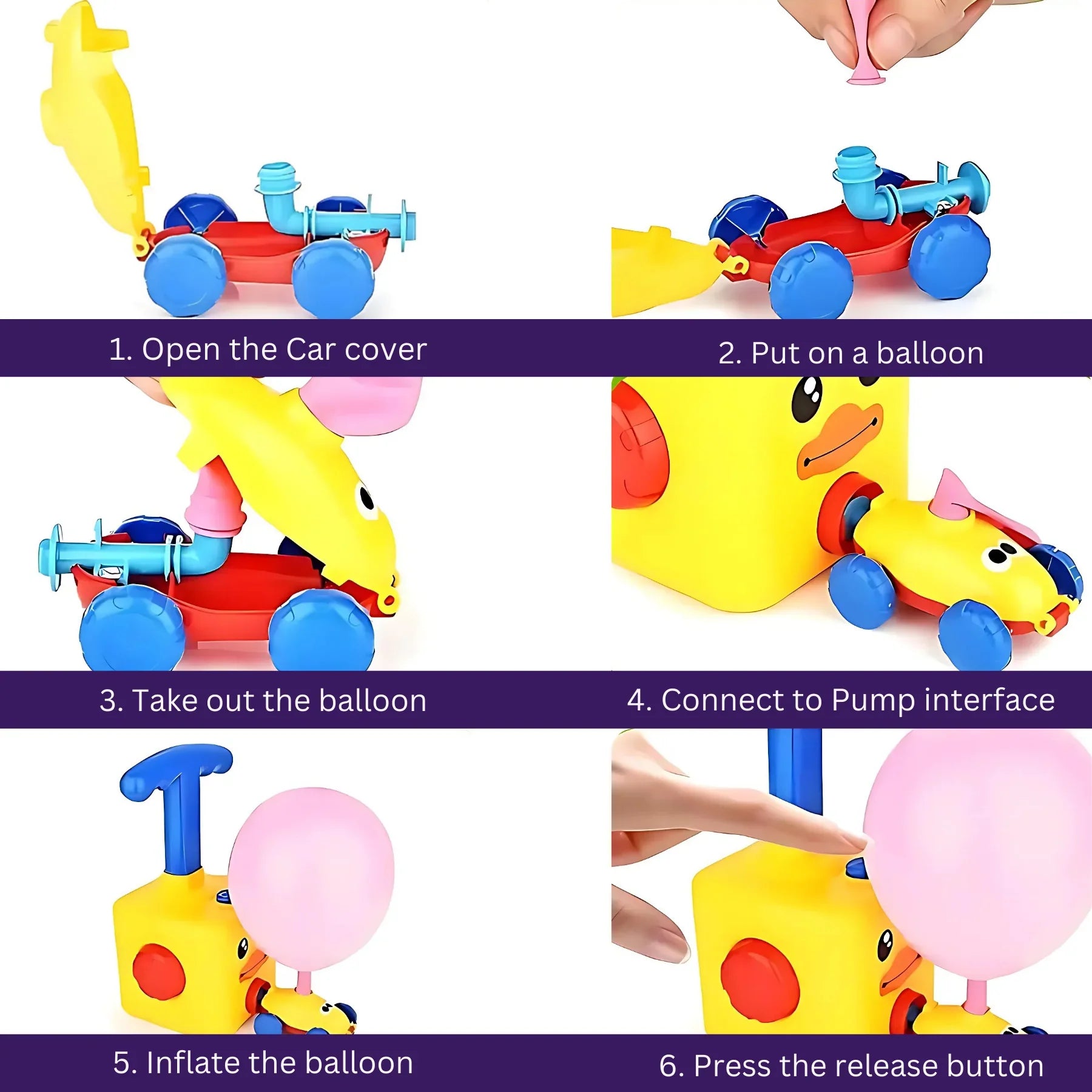 1. Open the Car cover

2. Put on a balloon

3. Take out the balloon

4. Connect to Pump interface

5. Inflate the balloon

6. Press the release button