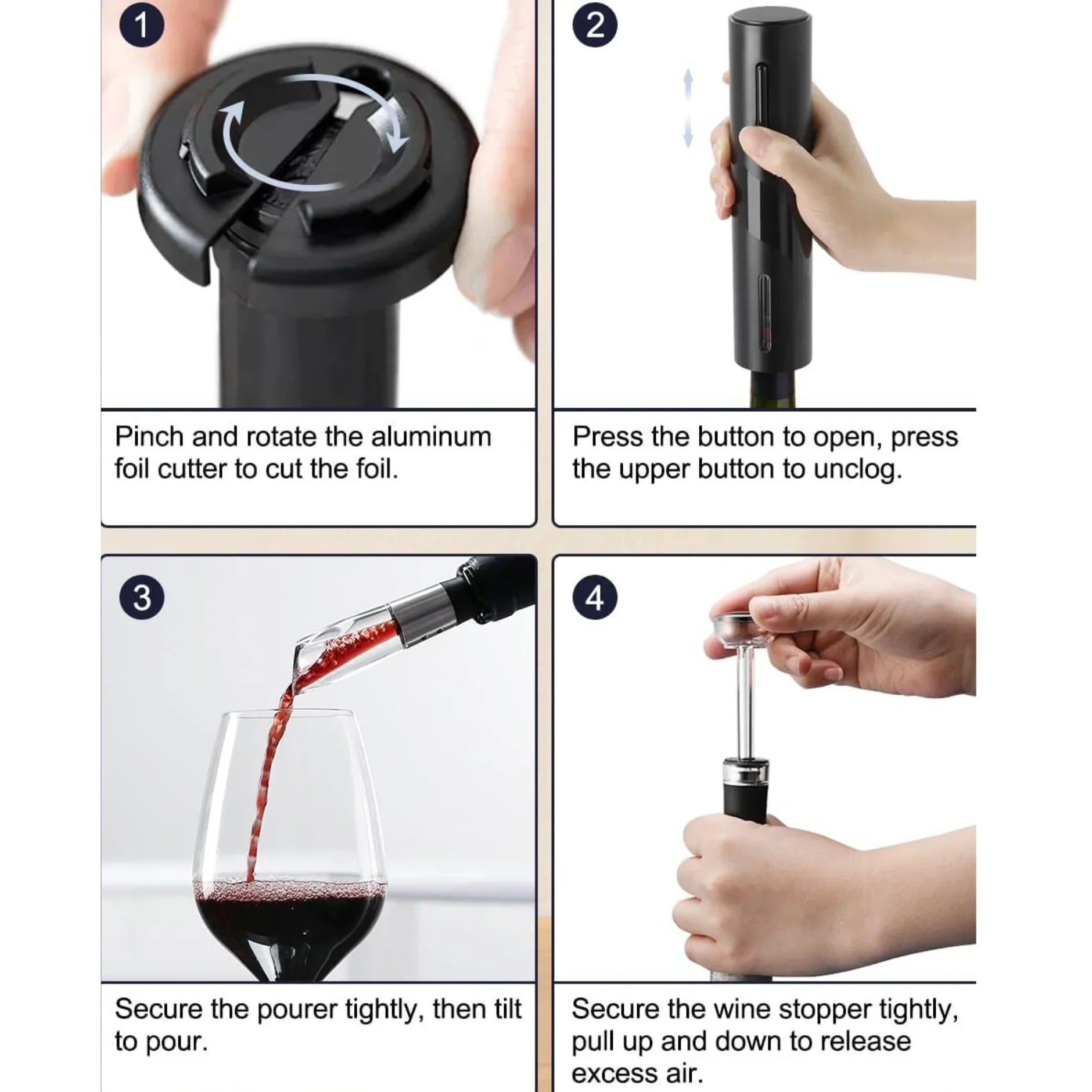 1

Pinch and rotate the aluminum foil cutter to cut the foil.

2

Press the button to open, press the upper button to unclog.

3

Secure the pourer tightly, then tilt to pour.

4

Secure the wine stopper tightly, pull up and down to release excess air.